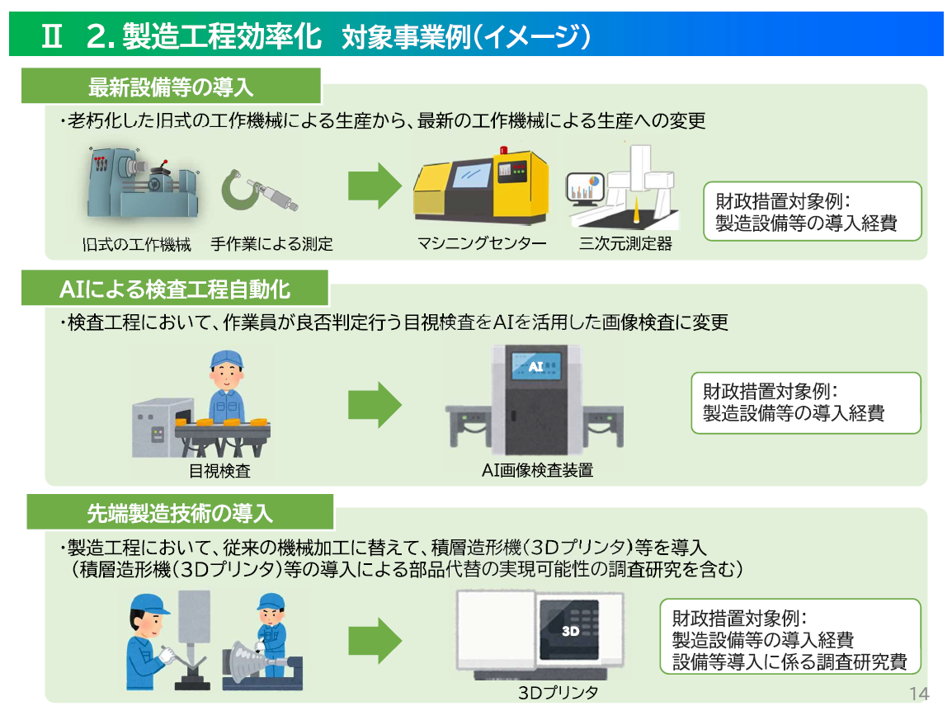 Ⅱ　2. 製造工程効率化　対象事業例（イメージ）

最新設備等の導入

・老朽化した旧式の工作機械による生産から、最新の工作機械による生産への変更

旧式の工作機械　手作業による測定

マシニングセンター　三次元測定器

財政措置対象例：
製造設備等の導入経費

AIによる検査工程自動化

・検査工程において、作業員が良否判定行う目視検査をAIを活用した画像検査に変更

目視検査

AI

AI画像検査装置

財政措置対象例：
製造設備等の導入経費

先端製造技術の導入

・製造工程において、従来の機械加工に替えて、積層造形機（3Dプリンタ）等を導入
（積層造形機（3Dプリンタ）等の導入による部品代替の実現可能性の調査研究を含む）

3D

3Dプリンタ

財政措置対象例：
製造設備等の導入経費
設備等導入に係る調査研究費

14